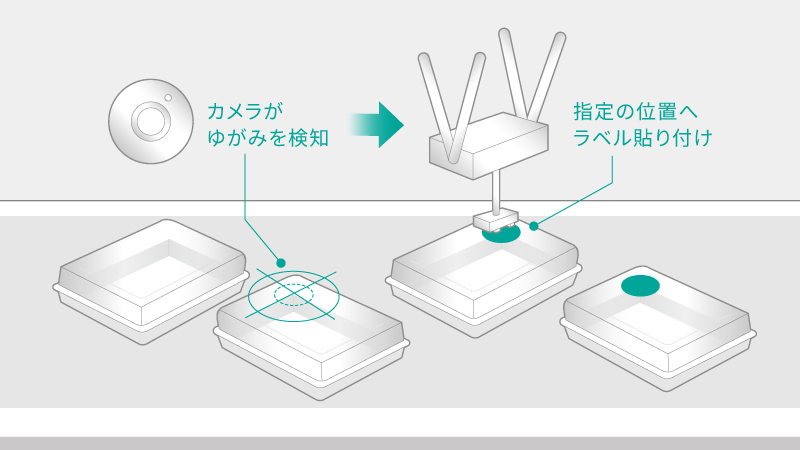 カメラが
ゆがみを検知

指定の位置へ
ラベル貼り付け